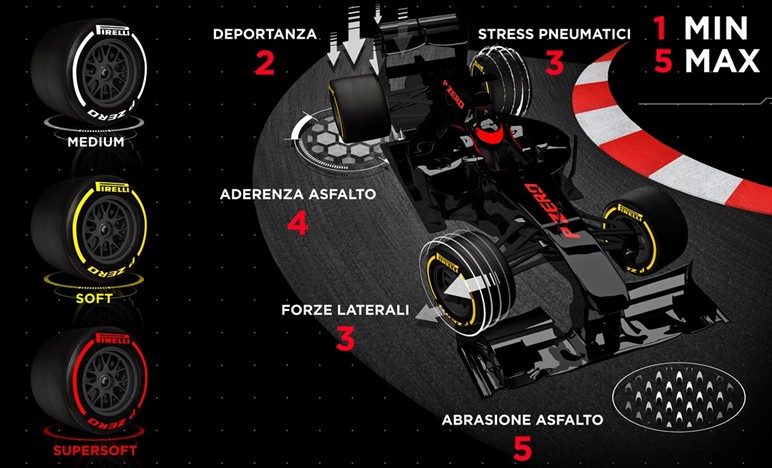 PIRELLI
P ZERO
MEDIUM

PIRELLI
P ZERO
SOFT

PIRELLI
P ZERO
SUPERSOFT

DEPORTANZA
2

STRESS PNEUMATICI
3

1 MIN
5 MAX

ADERENZA ASFALTO
4

FORZE LATERALI
3

ABRASIONE ASFALTO
5

P ZERO
P ZERO
PIRELLI
PIRELLI